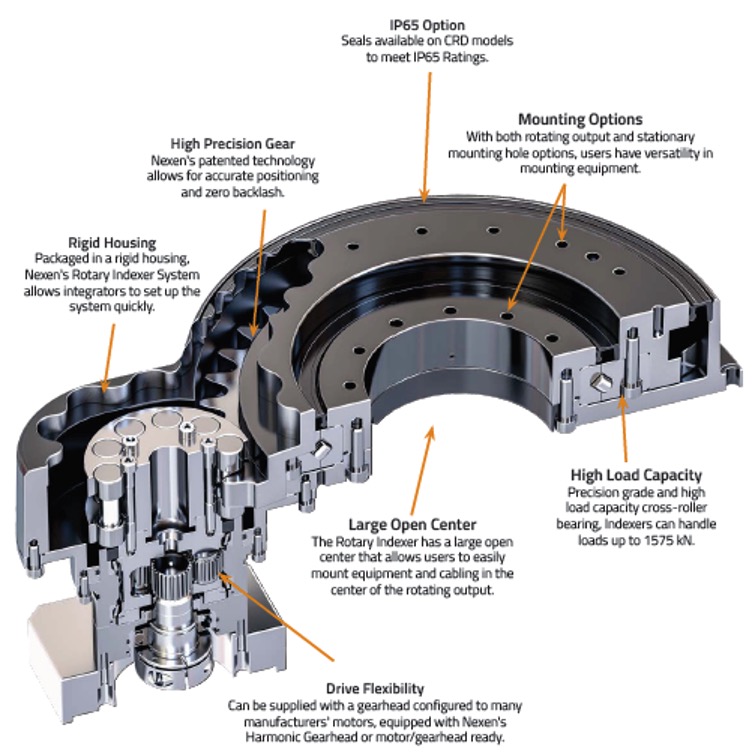 IP65 Option
Seals available on CRD models to meet IP65 Ratings.

Mounting Options
With both rotating output and stationary mounting hole options, users have versatility in mounting equipment.

High Precision Gear
Nexen's patented technology allows for accurate positioning and zero backlash.

Rigid Housing
Packaged in a rigid housing, Nexen's Rotary Indexer System allows integrators to set up the system quickly.

High Load Capacity
Precision grade and high load capacity cross-roller bearing, Indexers can handle loads up to 1575 kN.

Large Open Center
The Rotary Indexer has a large open center that allows users to easily mount equipment and cabling in the center of the rotating output.

Drive Flexibility
Can be supplied with a gearhead configured to many manufacturers' motors, equipped with Nexen's Harmonic Gearhead or motor/gearhead ready.