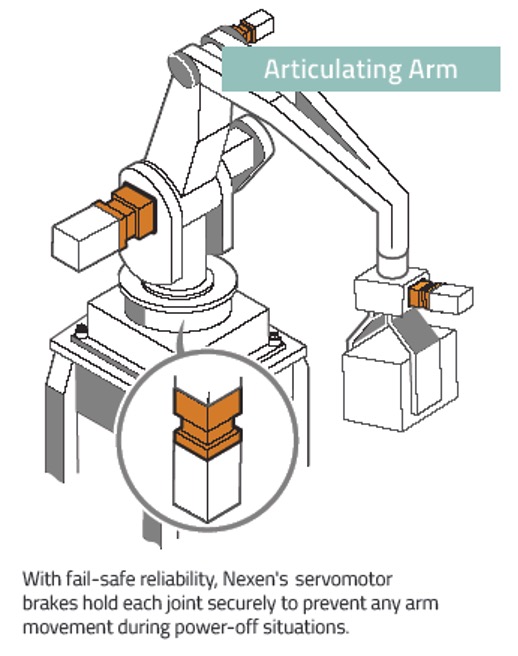 Articulating Arm

With fail-safe reliability, Nexen's servomotor brakes hold each joint securely to prevent any arm movement during power-off situations.